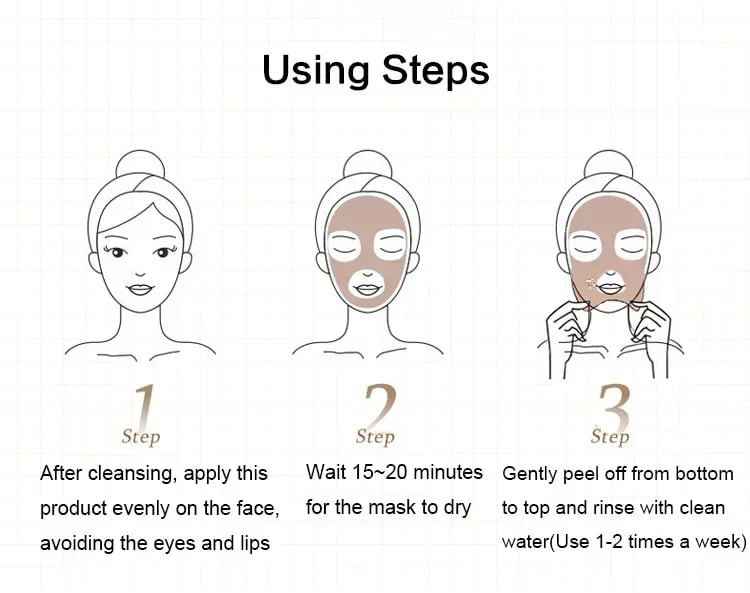 Using Steps

1
Step
After cleansing, apply this product evenly on the face, avoiding the eyes and lips

2
Step
Wait 15~20 minutes for the mask to dry

3
Step
Gently peel off from bottom to top and rinse with clean water(Use 1-2 times a week)