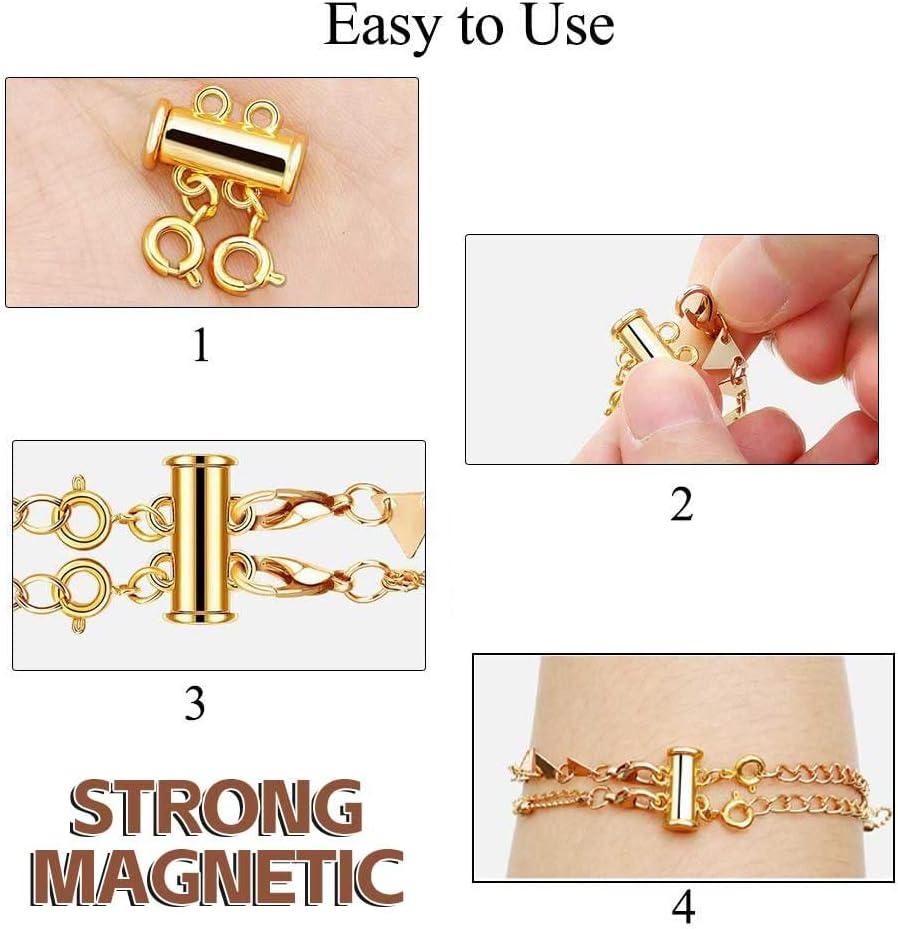 Easy to Use

1

2

3

STRONG MAGNETIC

4