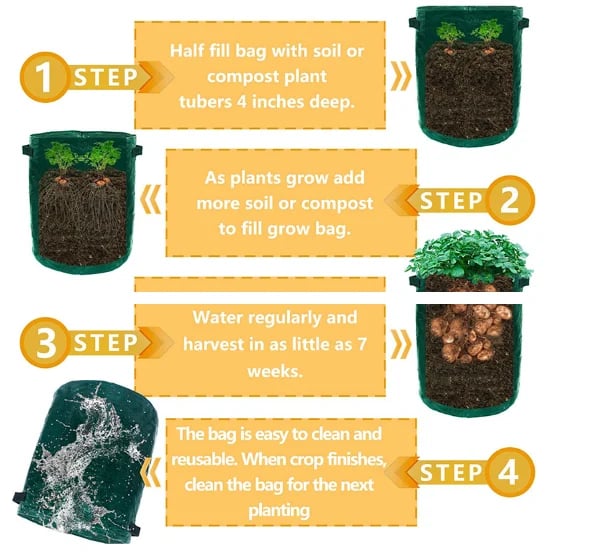 1 STEP

Half fill bag with soil or compost plant tubers 4 inches deep.

As plants grow add more soil or compost to fill grow bag.

STEP 2

3 STEP

Water regularly and harvest in as little as 7 weeks.

The bag is easy to clean and reusable. When crop finishes, clean the bag for the next planting

STEP 4