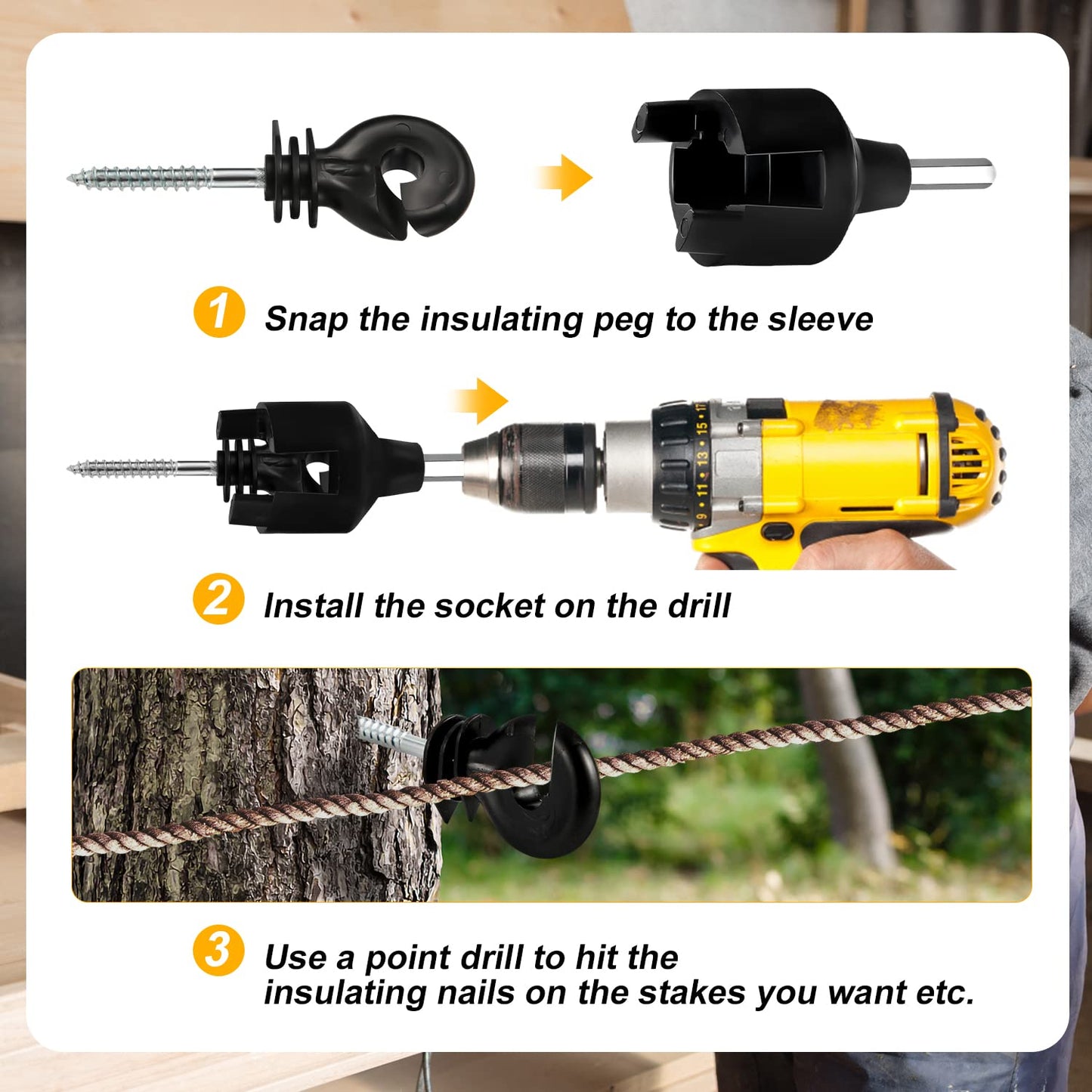 1 Snap the insulating peg to the sleeve

9 • 11 • 13 • 15 • 17

2 Install the socket on the drill

3 Use a point drill to hit the insulating nails on the stakes you want etc.