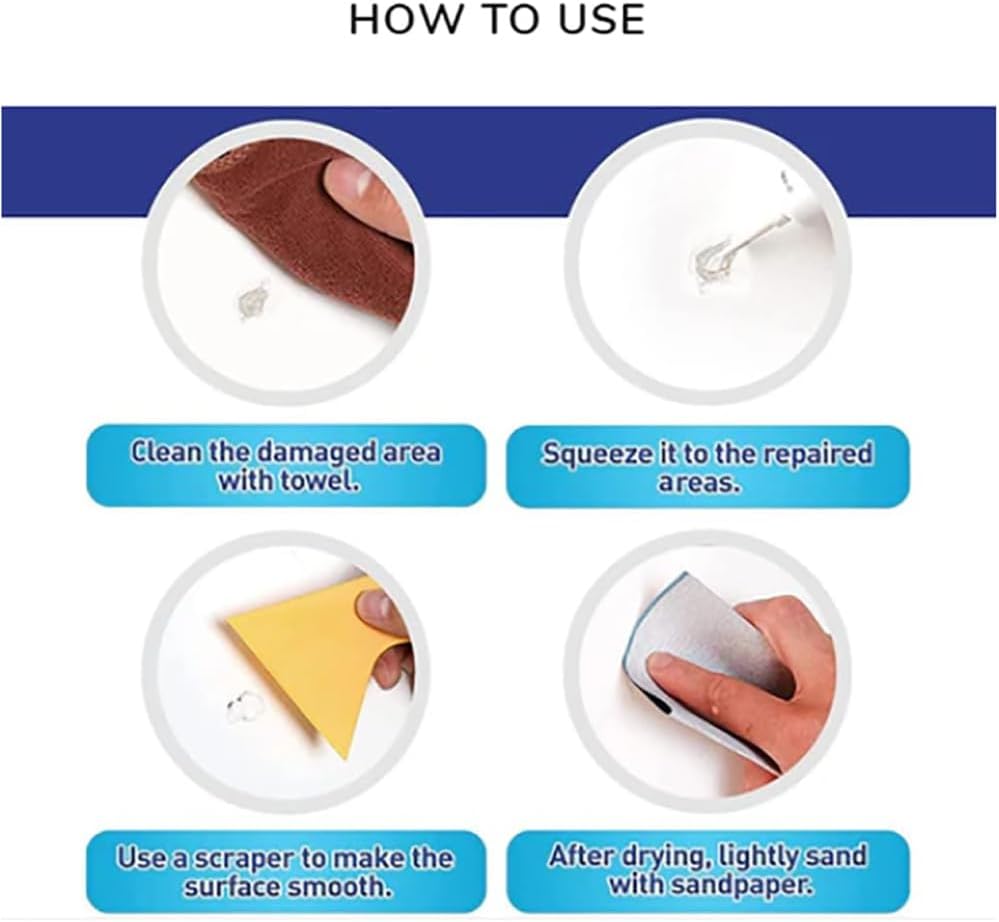 HOW TO USE

Clean the damaged area with towel.

Squeeze it to the repaired areas.

Use a scraper to make the surface smooth.

After drying, lightly sand with sandpaper.