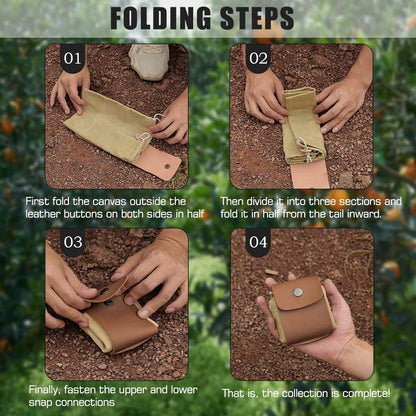 FOLDING STEPS

01

First fold the canvas outside the leather buttons on both sides in half

02

Then divide it into three sections and fold it in half from the tail inward.

03

Finally, fasten the upper and lower snap connections

04

That is, the collection is complete!