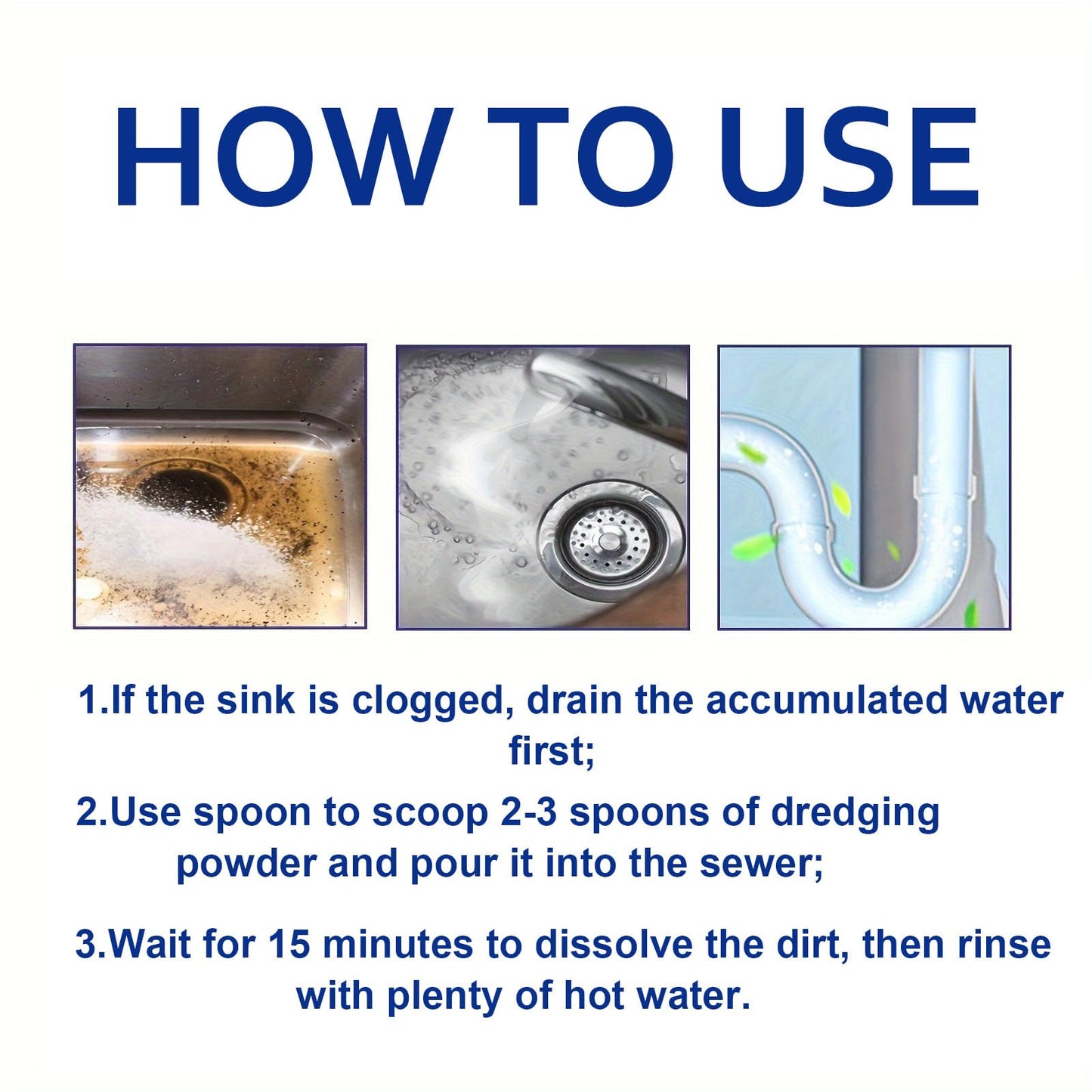 HOW TO USE

1.If the sink is clogged, drain the accumulated water first;

2.Use spoon to scoop 2-3 spoons of dredging powder and pour it into the sewer;

3.Wait for 15 minutes to dissolve the dirt, then rinse with plenty of hot water.