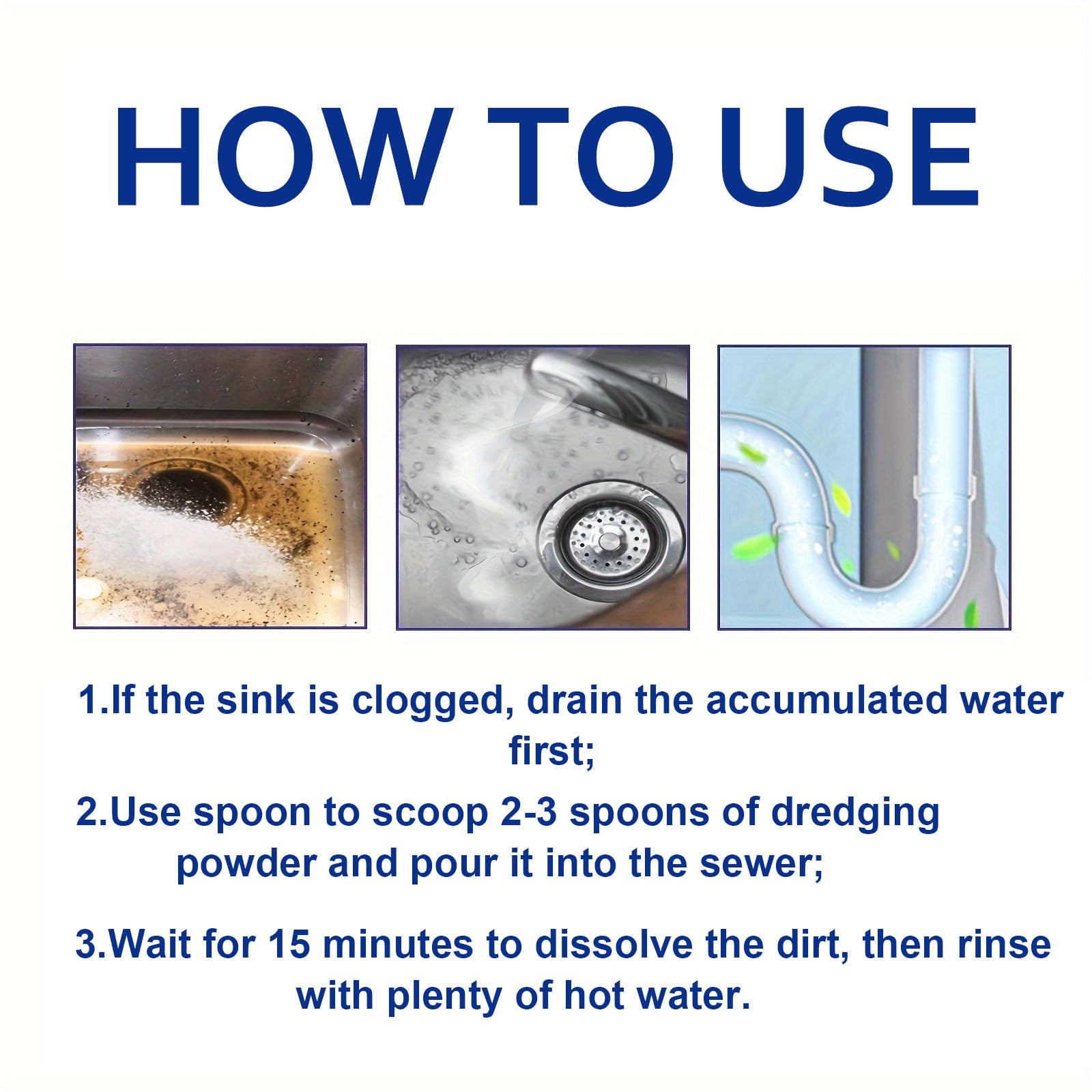 HOW TO USE

1.If the sink is clogged, drain the accumulated water first;

2.Use spoon to scoop 2-3 spoons of dredging powder and pour it into the sewer;

3.Wait for 15 minutes to dissolve the dirt, then rinse with plenty of hot water.