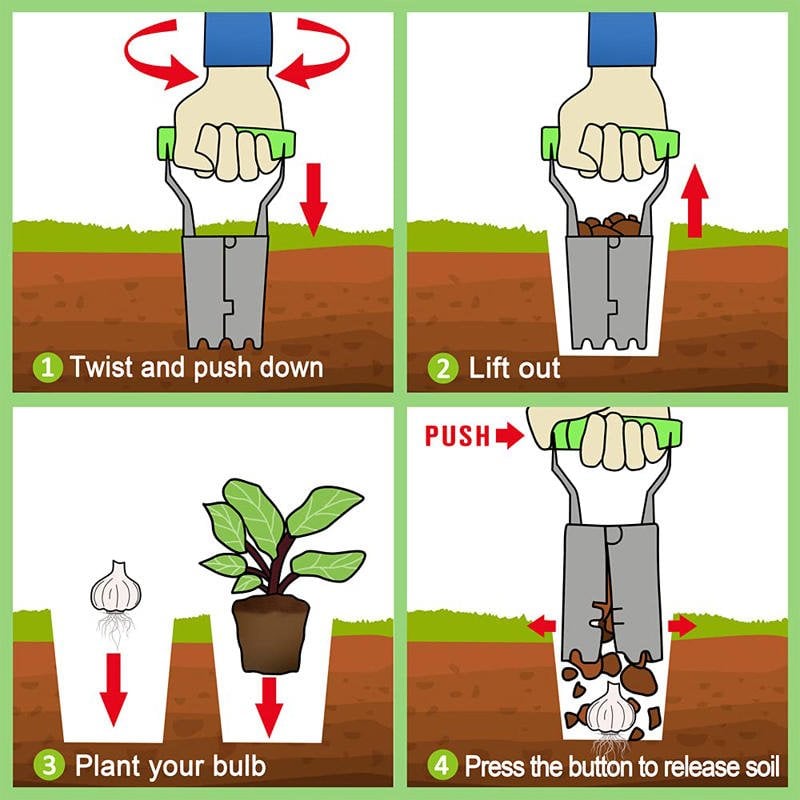 1 Twist and push down

2 Lift out

3 Plant your bulb

PUSH

4 Press the button to release soil