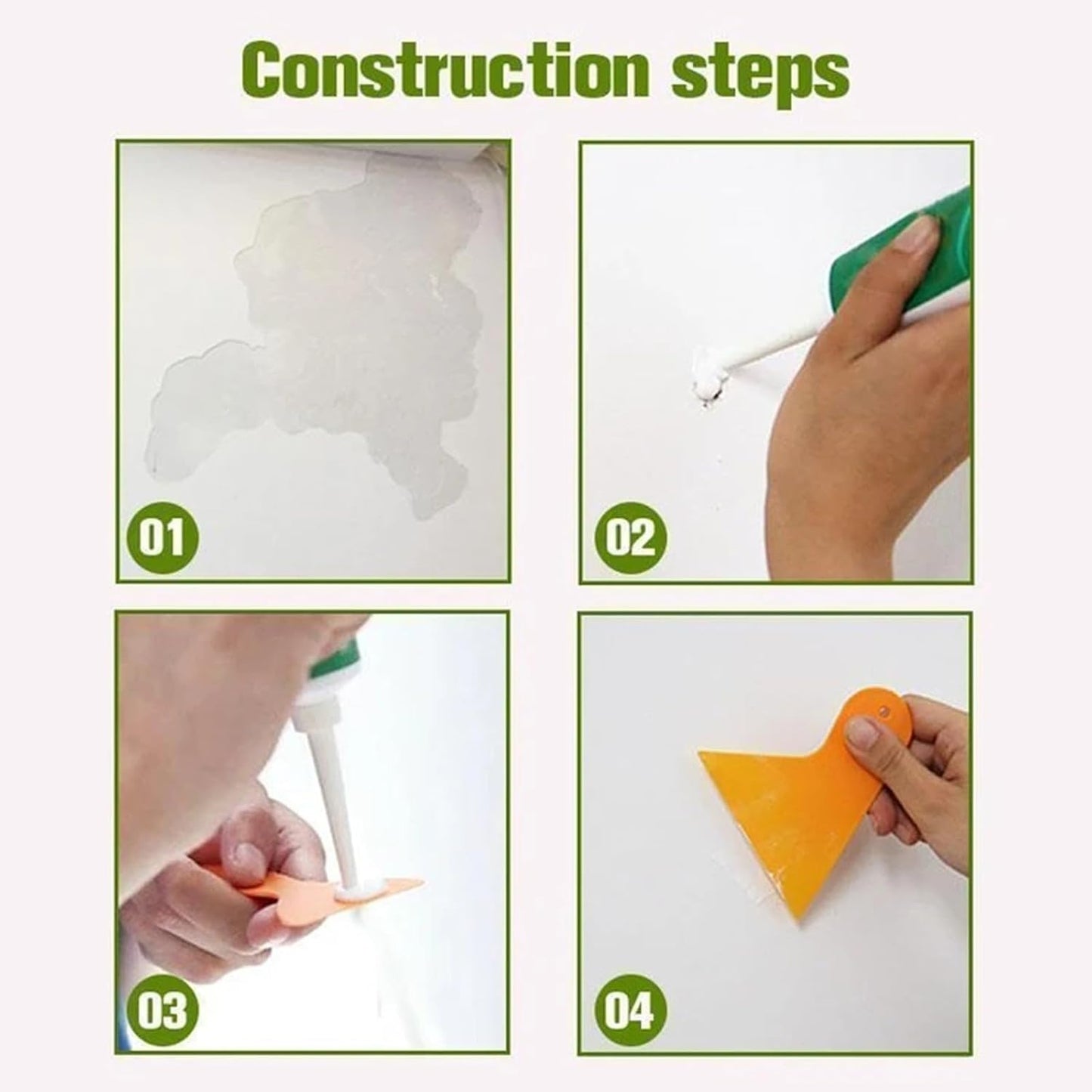 Construction steps

01

02

03

04